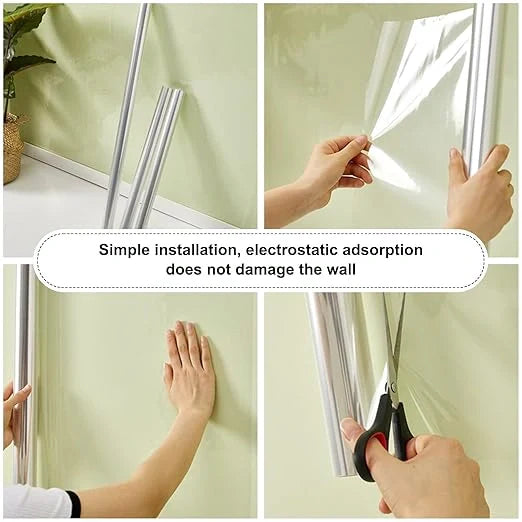 Simple installation, electrostatic adsorption does not damage the wall